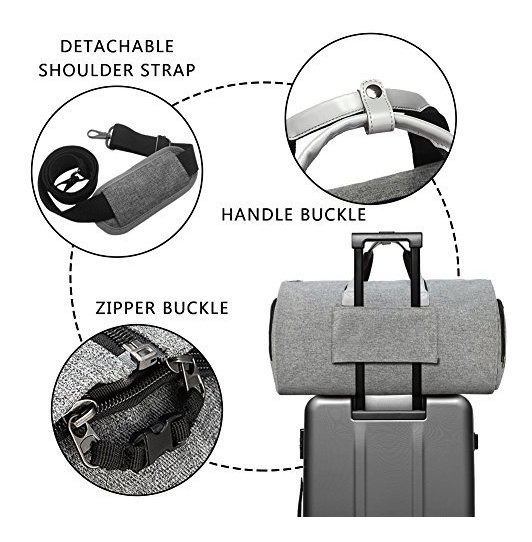 DETACHABLE SHOULDER STRAP

HANDLE BUCKLE

ZIPPER BUCKLE