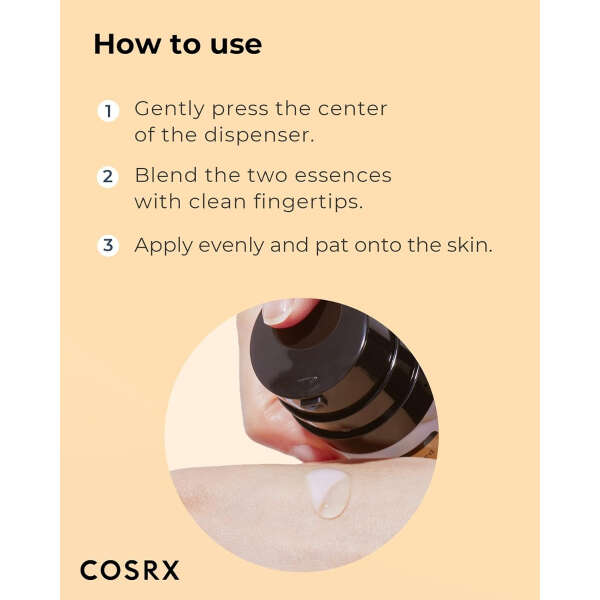 How to use

1 Gently press the center of the dispenser.

2 Blend the two essences with clean fingertips.

3 Apply evenly and pat onto the skin.

COSRX